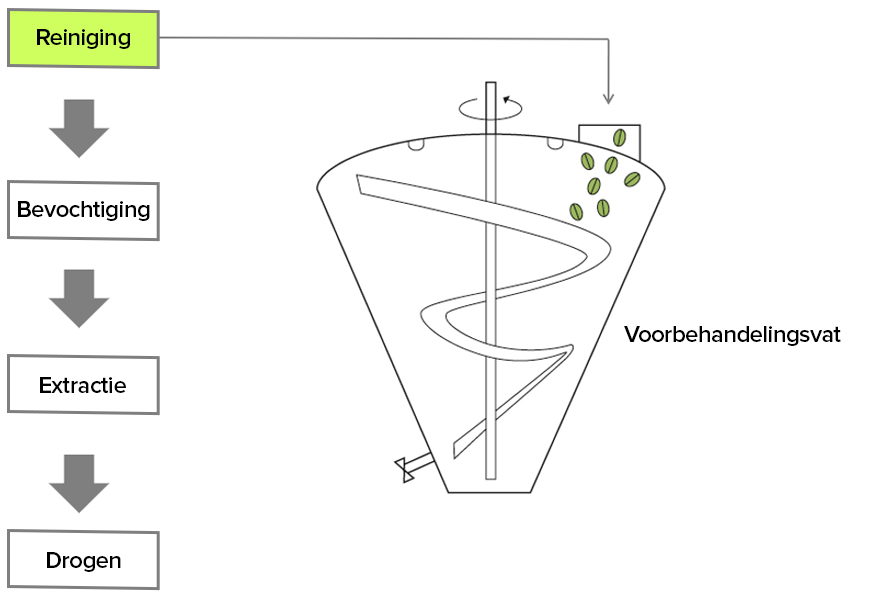 Reiniging

Bevochtiging

Extractie

Drogen

Voorbehandelingsvat